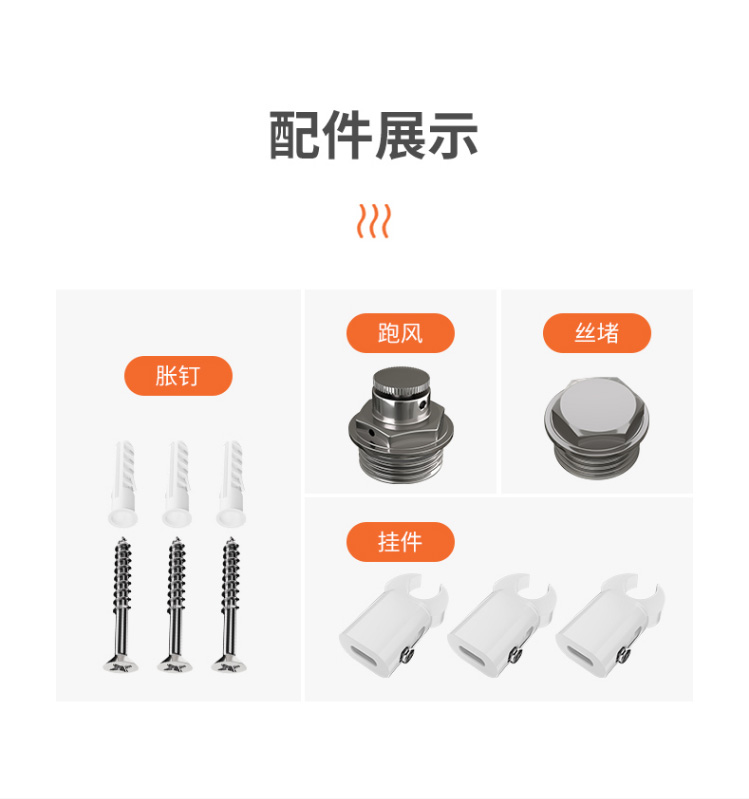 配件展示

胀钉

跑风

丝堵

挂件