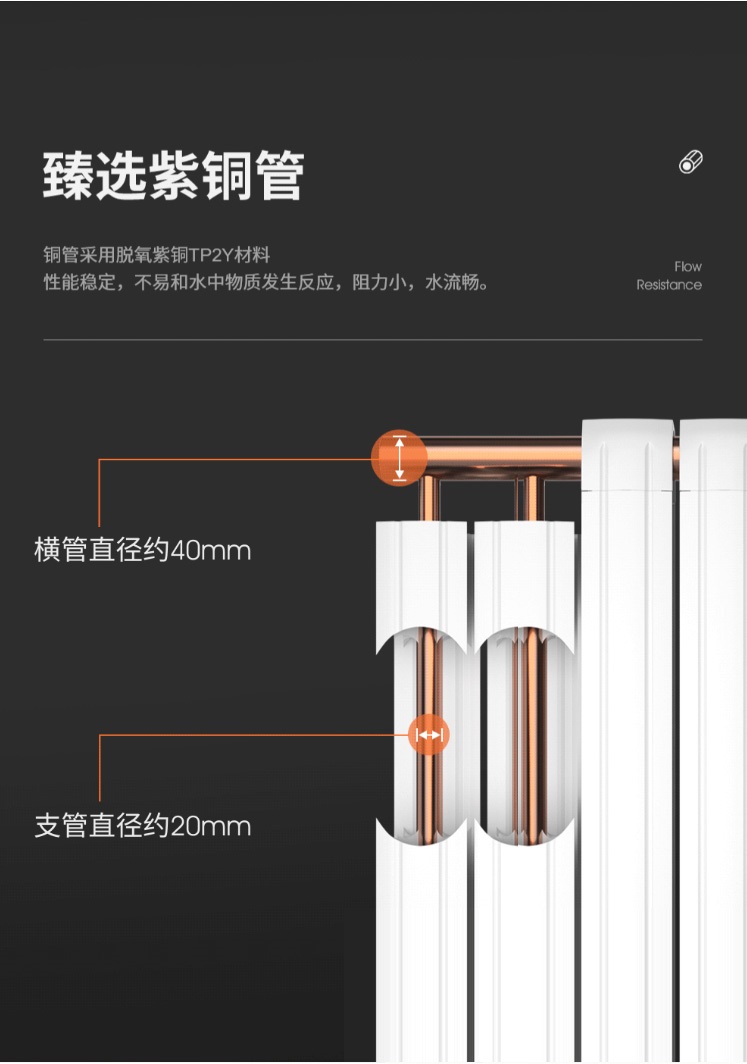 臻选紫铜管

铜管采用脱氧紫铜TP2Y材料
性能稳定，不易和水中物质发生反应，阻力小，水流畅。

Flow
Resistance

横管直径约40mm

支管直径约20mm